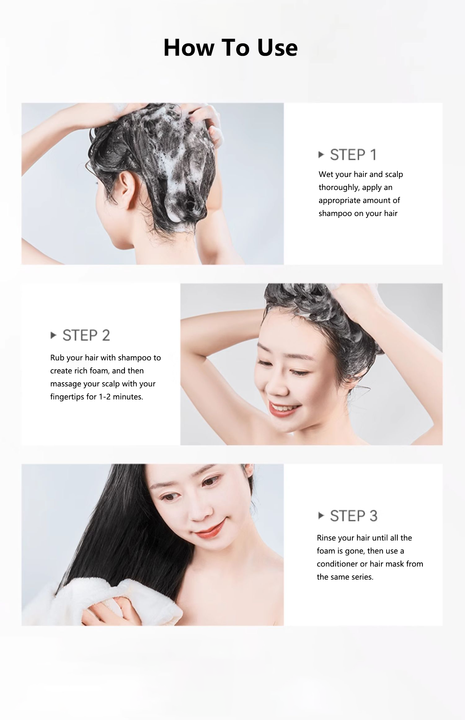 How To Use

▸ STEP 1

Wet your hair and scalp thoroughly, apply an appropriate amount of shampoo on your hair

▸ STEP 2

Rub your hair with shampoo to create rich foam, and then massage your scalp with your fingertips for 1-2 minutes.

▸ STEP 3

Rinse your hair until all the foam is gone, then use a conditioner or hair mask from the same series.